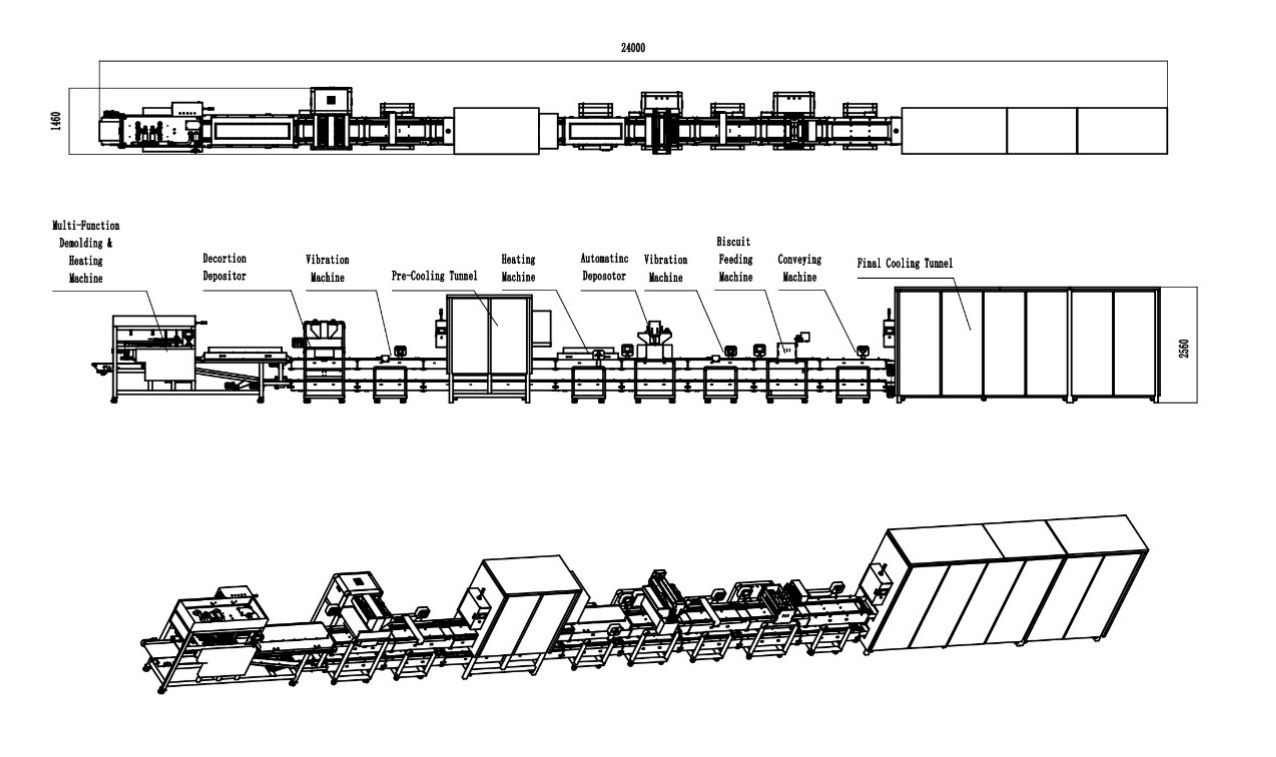 24000

1460

Multi-Function Demolding & Heating Machine

Decortion Depositor

Vibration Machine

Pre-Cooling Tunnel

Heating Machine

Automatinc Deposotor

Vibration Machine

Biscuit Feeding Machine

Conveying Machine

Final Cooling Tunnel

2560