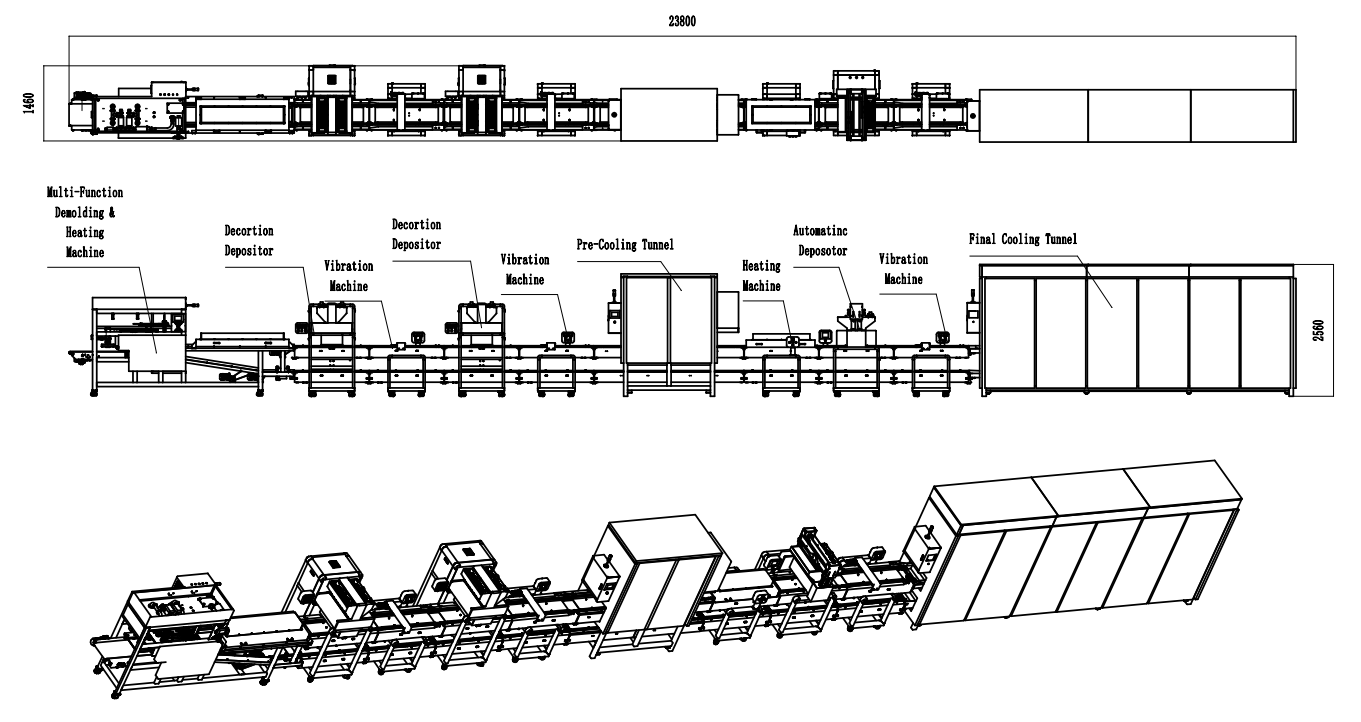 23800

1460

Multi-Function Demolding & Heating Machine

Decortion Depositor

Vibration Machine

Decortion Depositor

Vibration Machine

Pre-Cooling Tunnel

Heating Machine

Automatinc Deposotor

Vibration Machine

Final Cooling Tunnel

2560