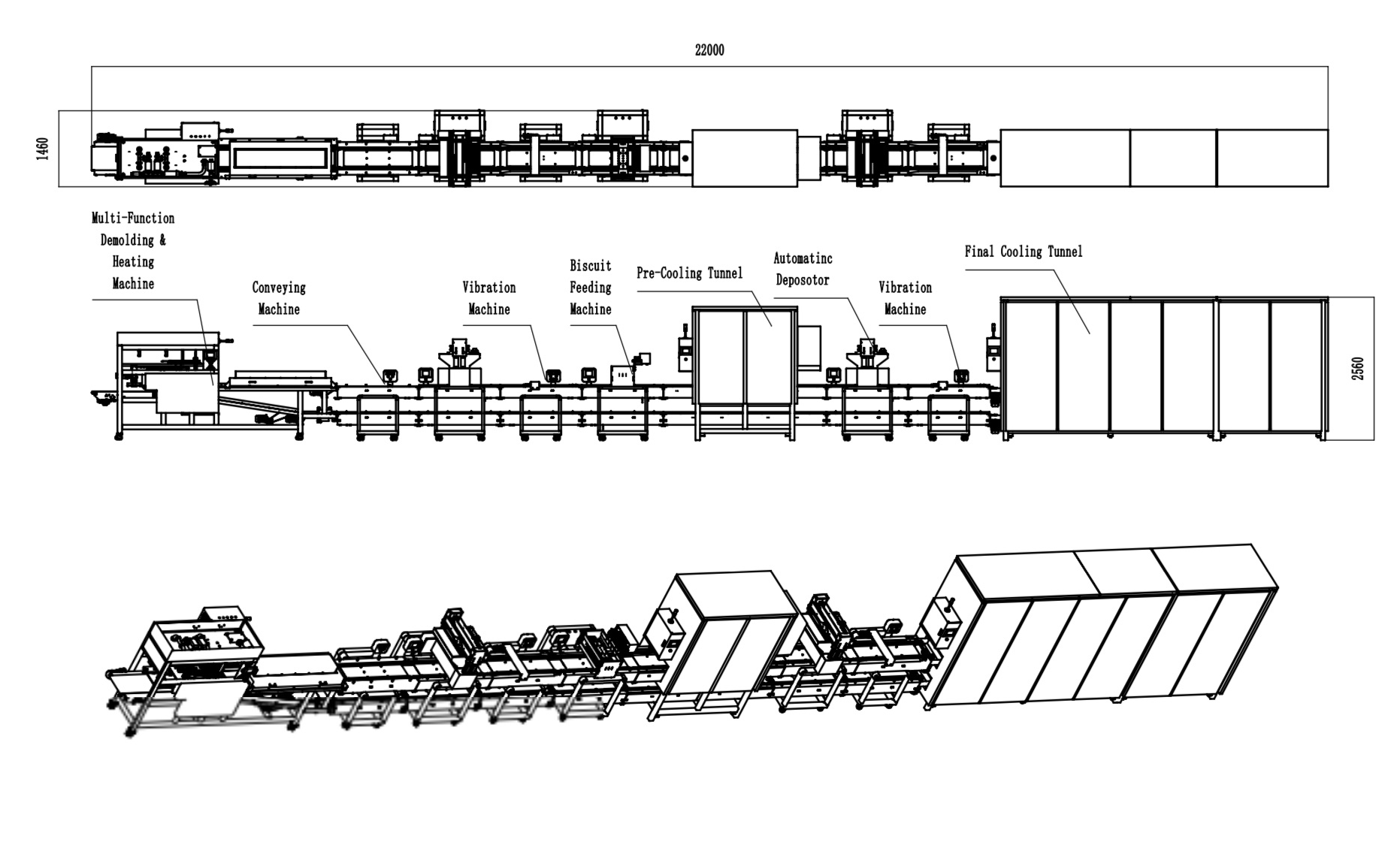 22000

1460

Multi-Function Demolding & Heating Machine

Conveying Machine

Vibration Machine

Biscuit Feeding Machine

Pre-Cooling Tunnel

Automatinc Deposotor

Vibration Machine

Final Cooling Tunnel

2560