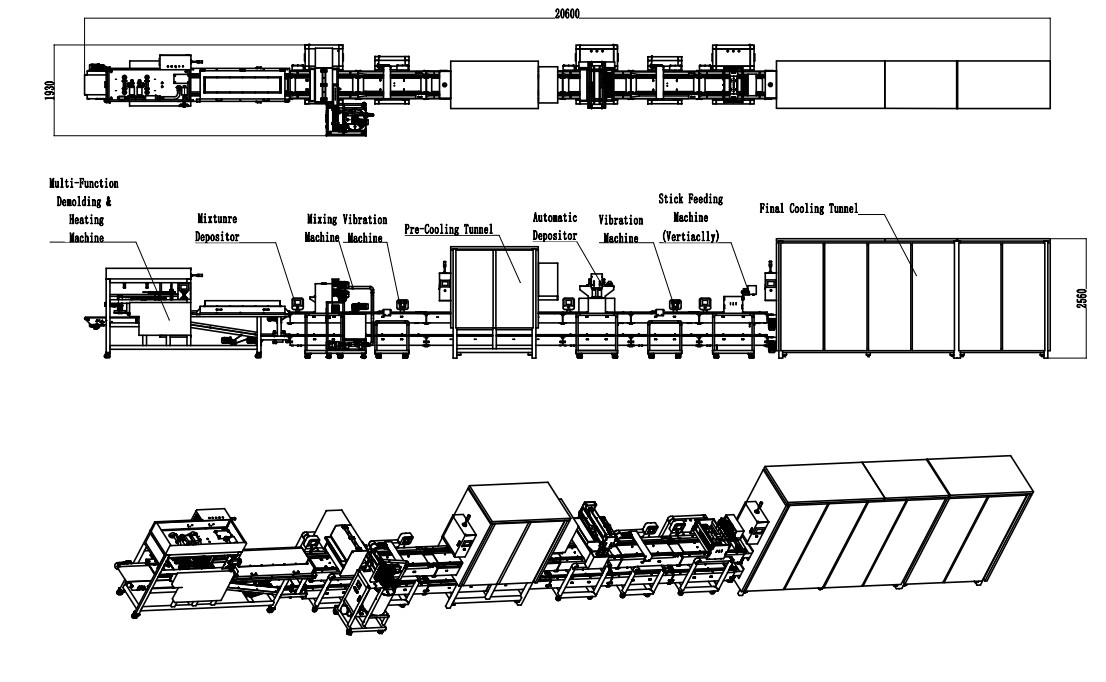 20600

1930

Multi-Function Demolding & Heating Machine

Mixtunre Depositor

Mixing Machine

Vibration Machine

Pre-Cooling Tunnel

Automatic Depositor

Vibration Machine

Stick Feeding Machine (Vertiaclly)

Final Cooling Tunnel

2560