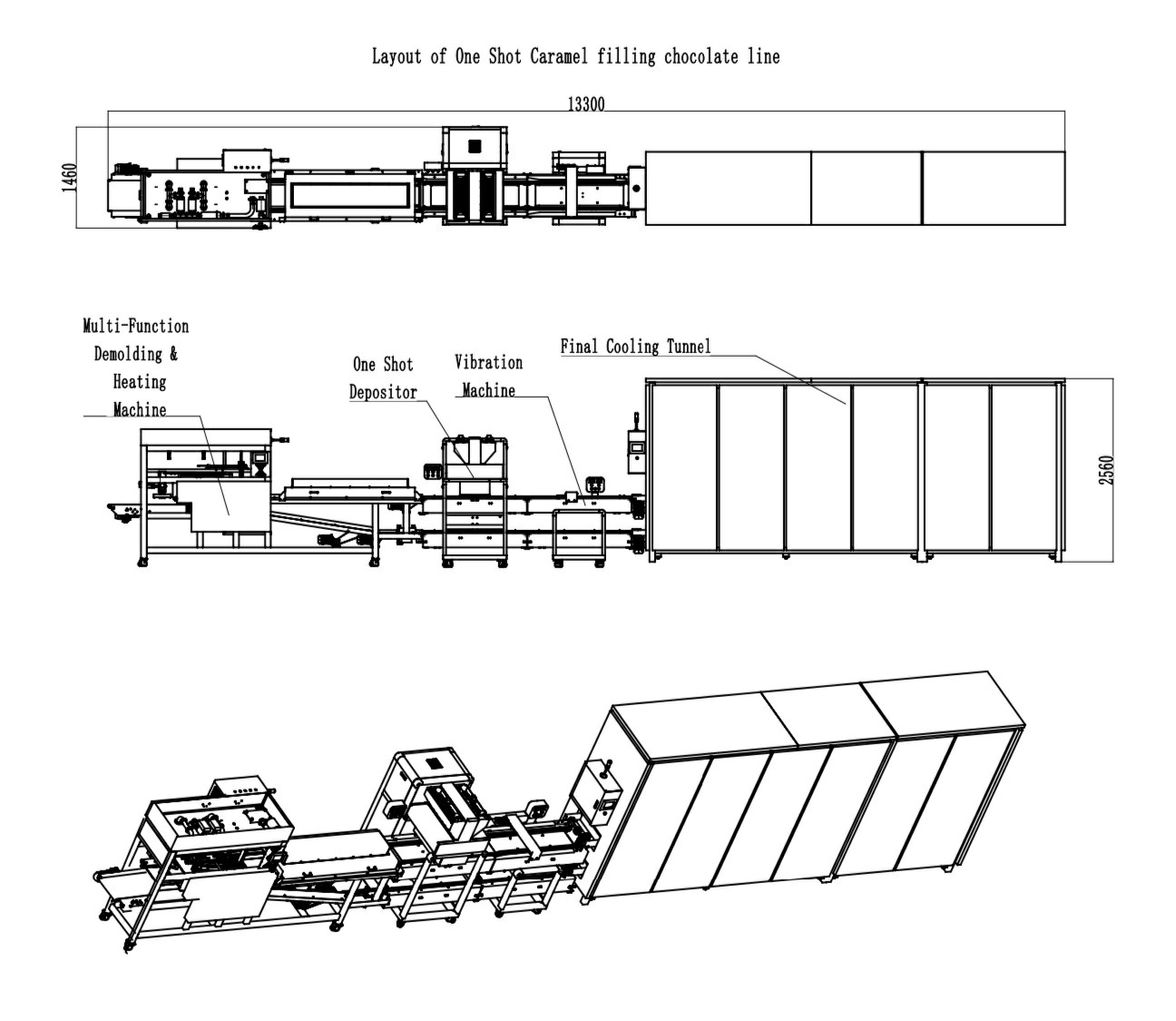 Layout of One Shot Caramel filling chocolate line

13300

1460

Multi-Function Demolding & Heating Machine

One Shot Depositor

Vibration Machine

Final Cooling Tunnel

2560